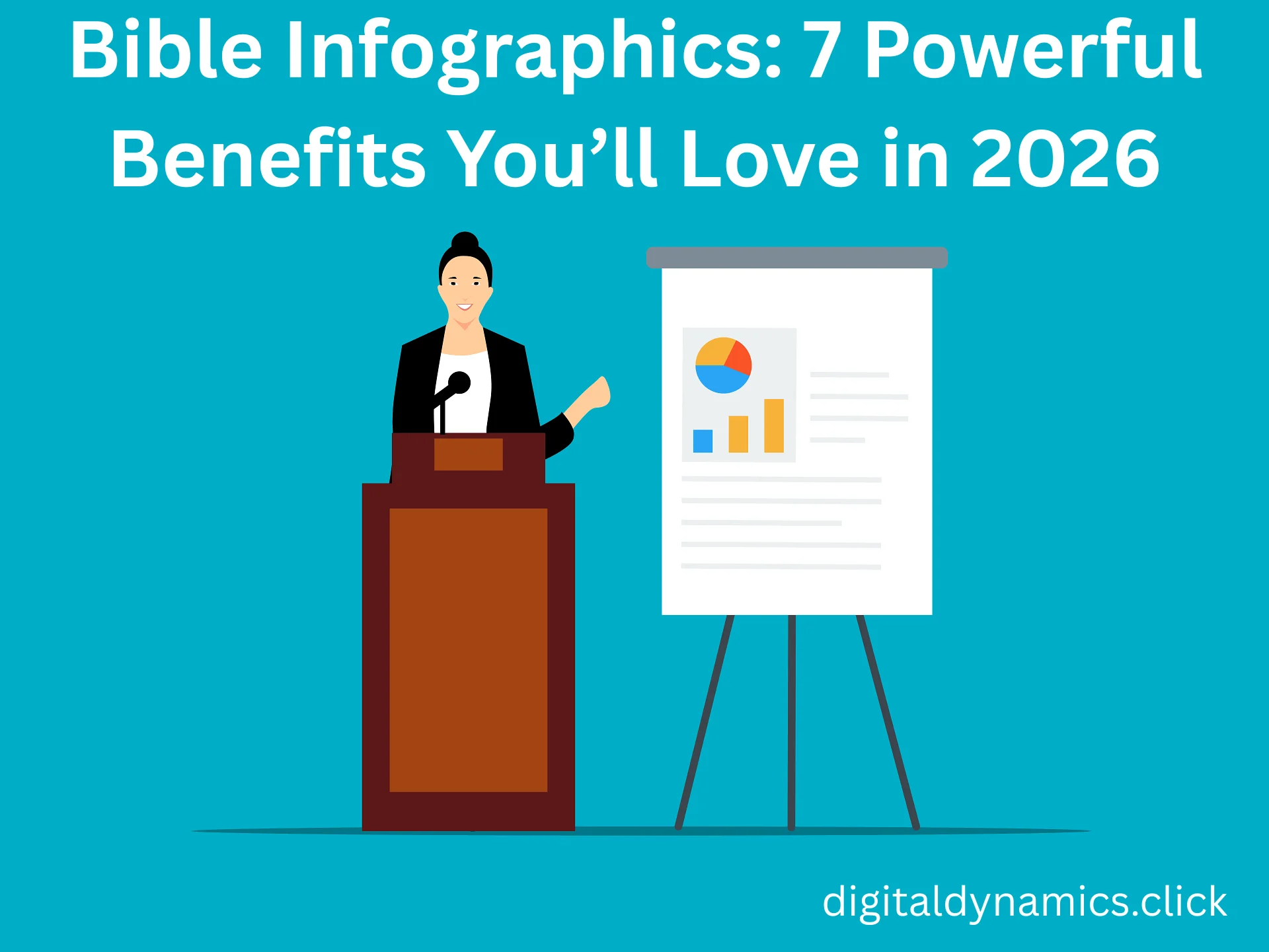 Bible Infographics: 7 Powerful Benefits You'll Love in 2026

digitaldynamics.click